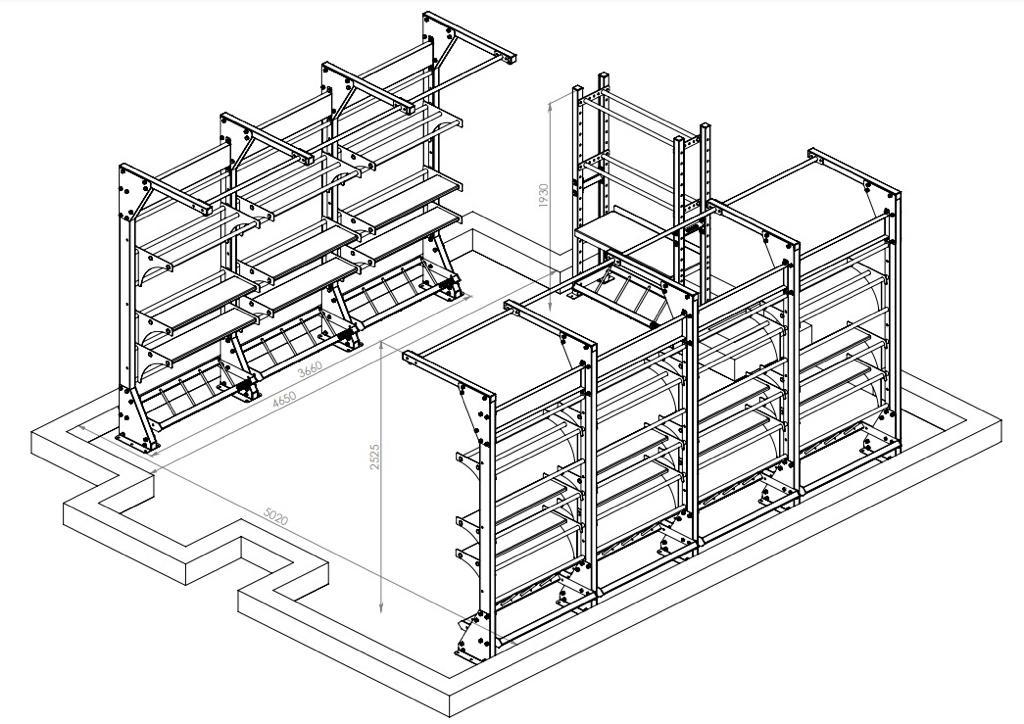 1930

3660

4650

2525

5020