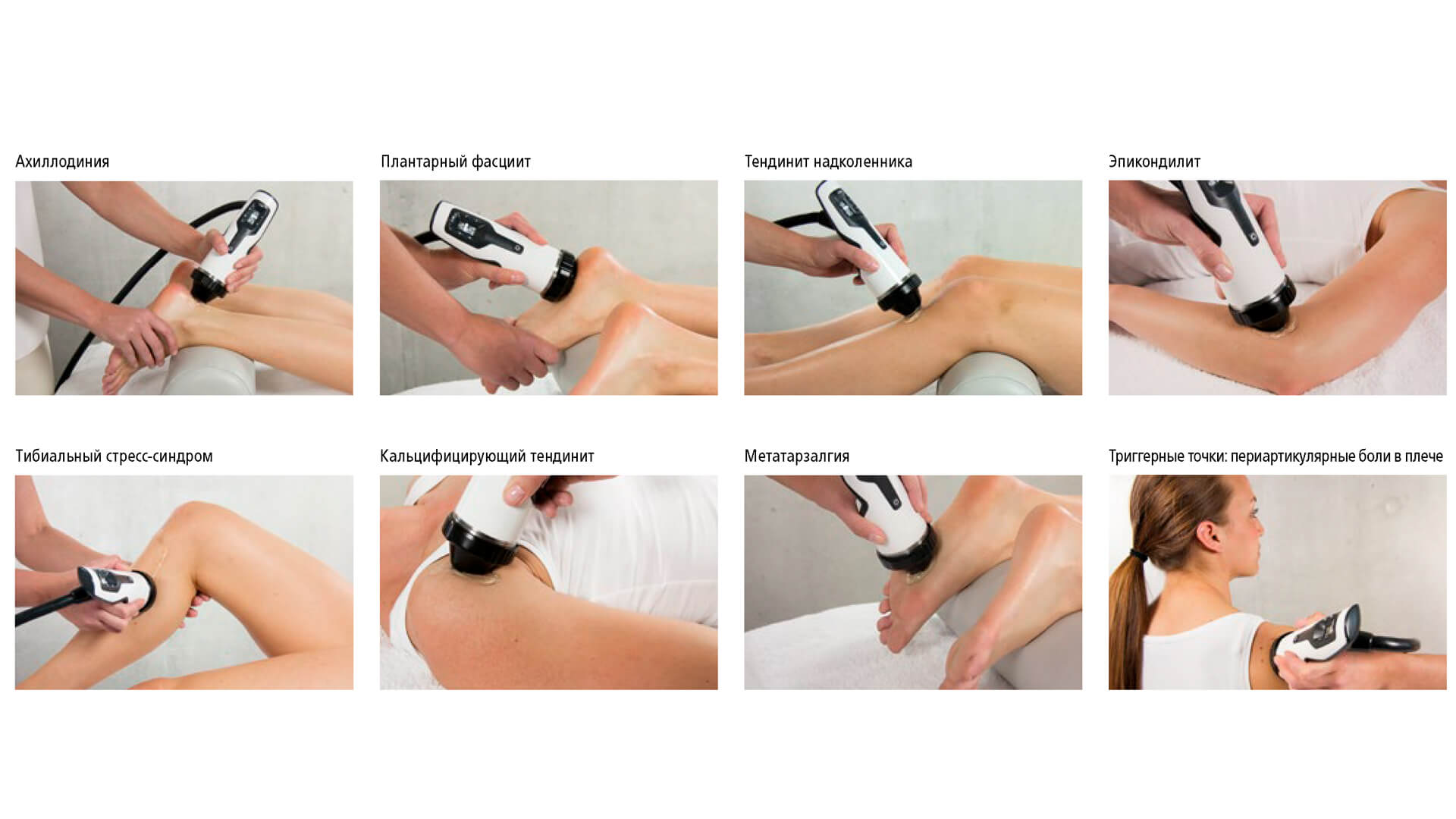 Ахиллодиния

Плантарный фасциит

Тендинит надколенника

Эпикондилит

Тибиальный стресс-синдром

Кальцифицирующий тендинит

Метатарзалгия

Триггерные точки: периартикулярные боли в плече